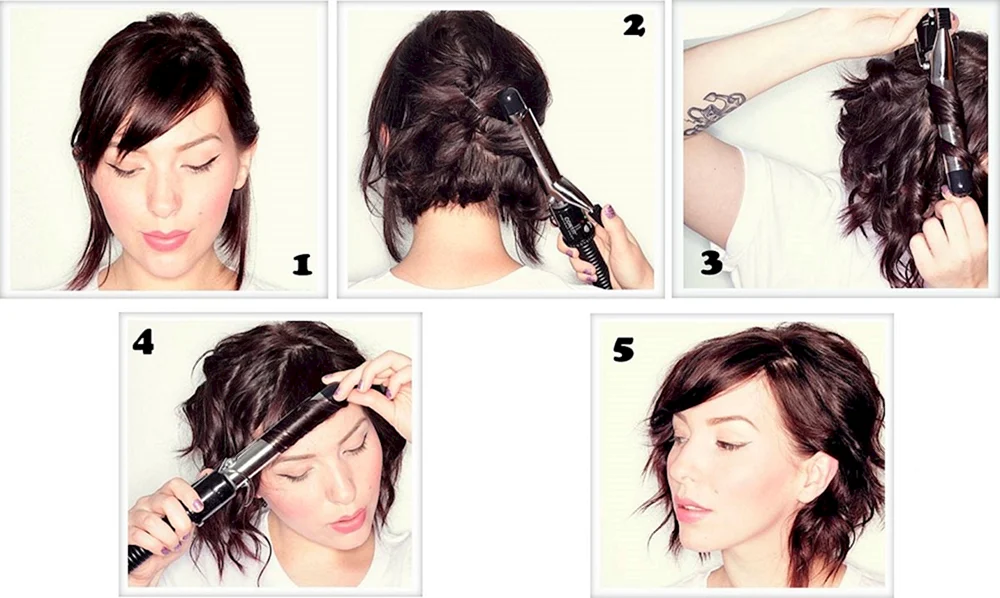 1

2

3

4

5