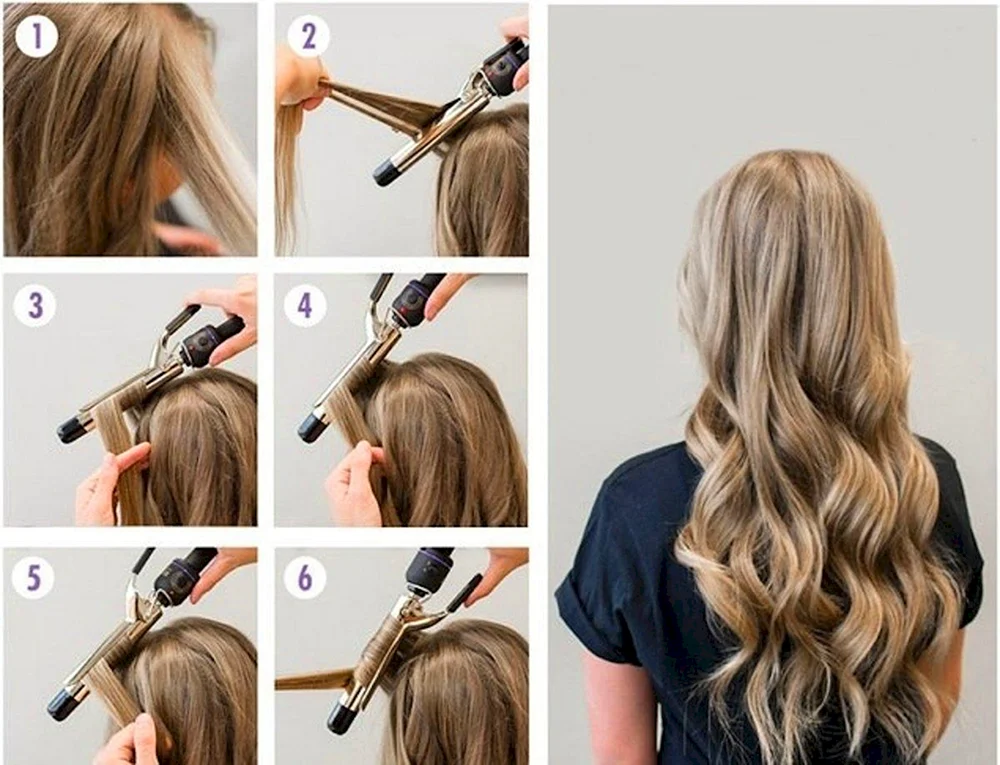 1
2
3
4
5
6