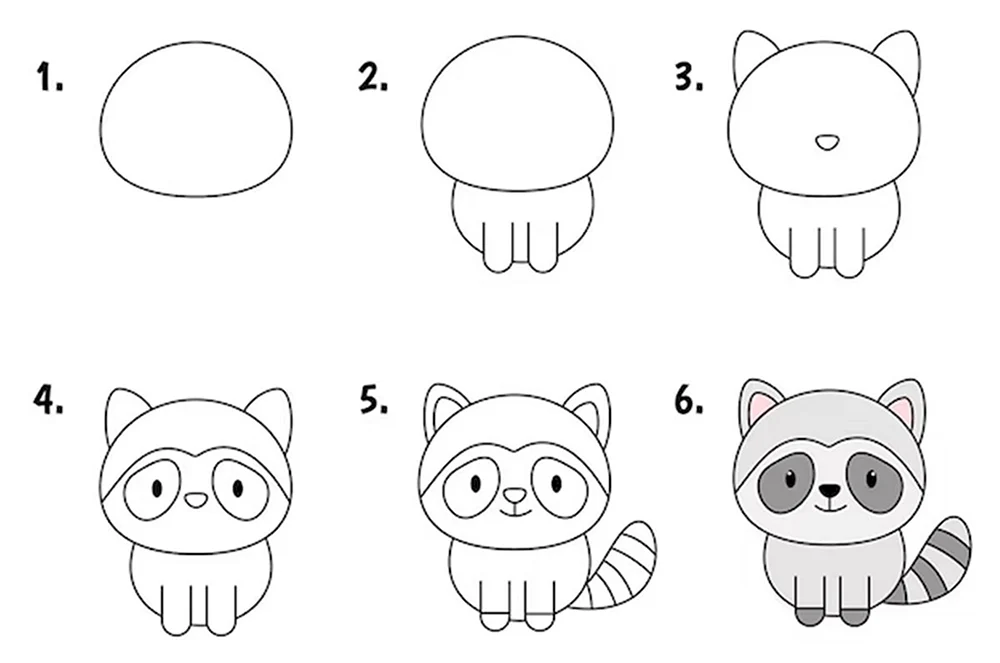 1.

2.

3.

4.

5.

6.